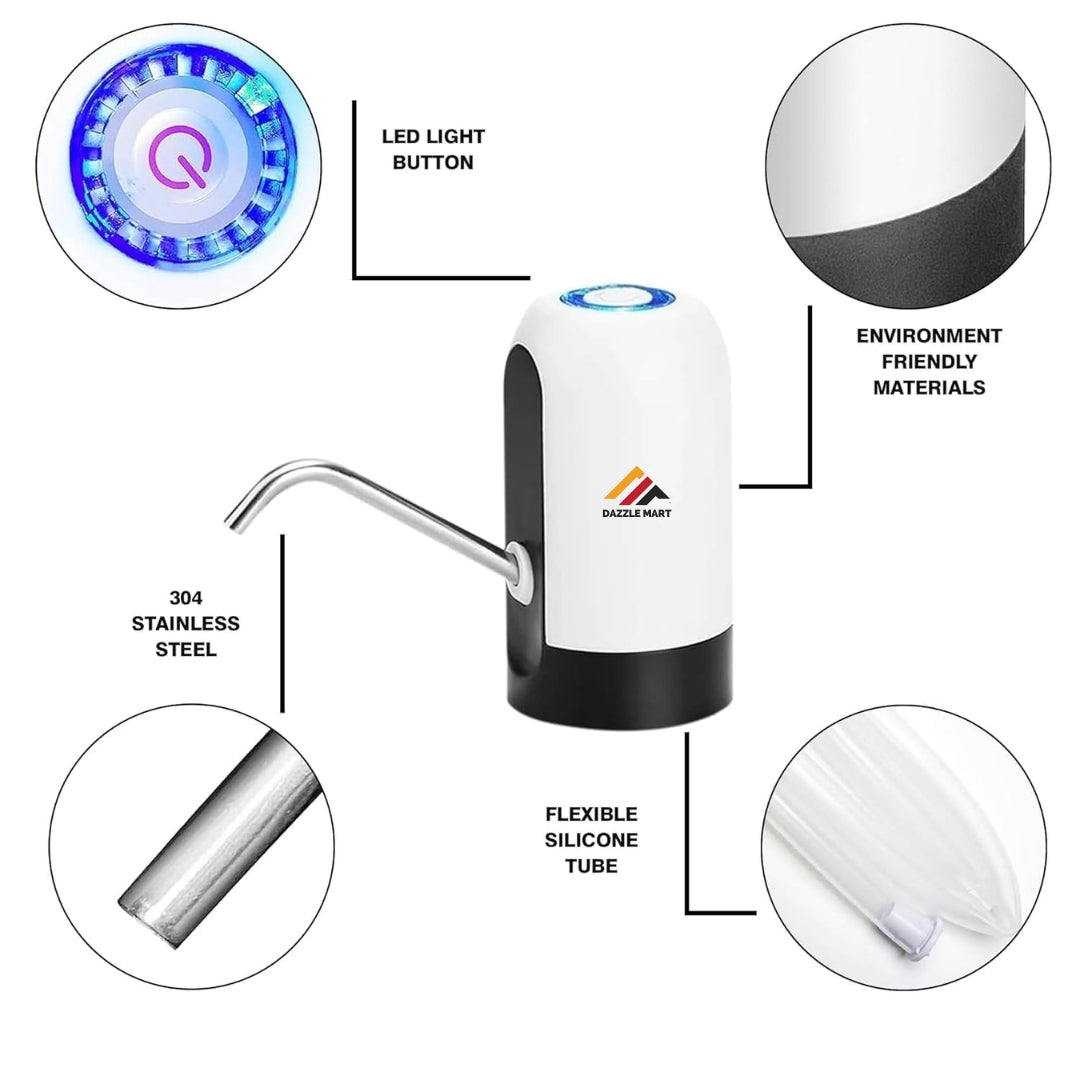 LED LIGHT BUTTON

ENVIRONMENT FRIENDLY MATERIALS

DAZZLE MART

304 STAINLESS STEEL

FLEXIBLE SILICONE TUBE