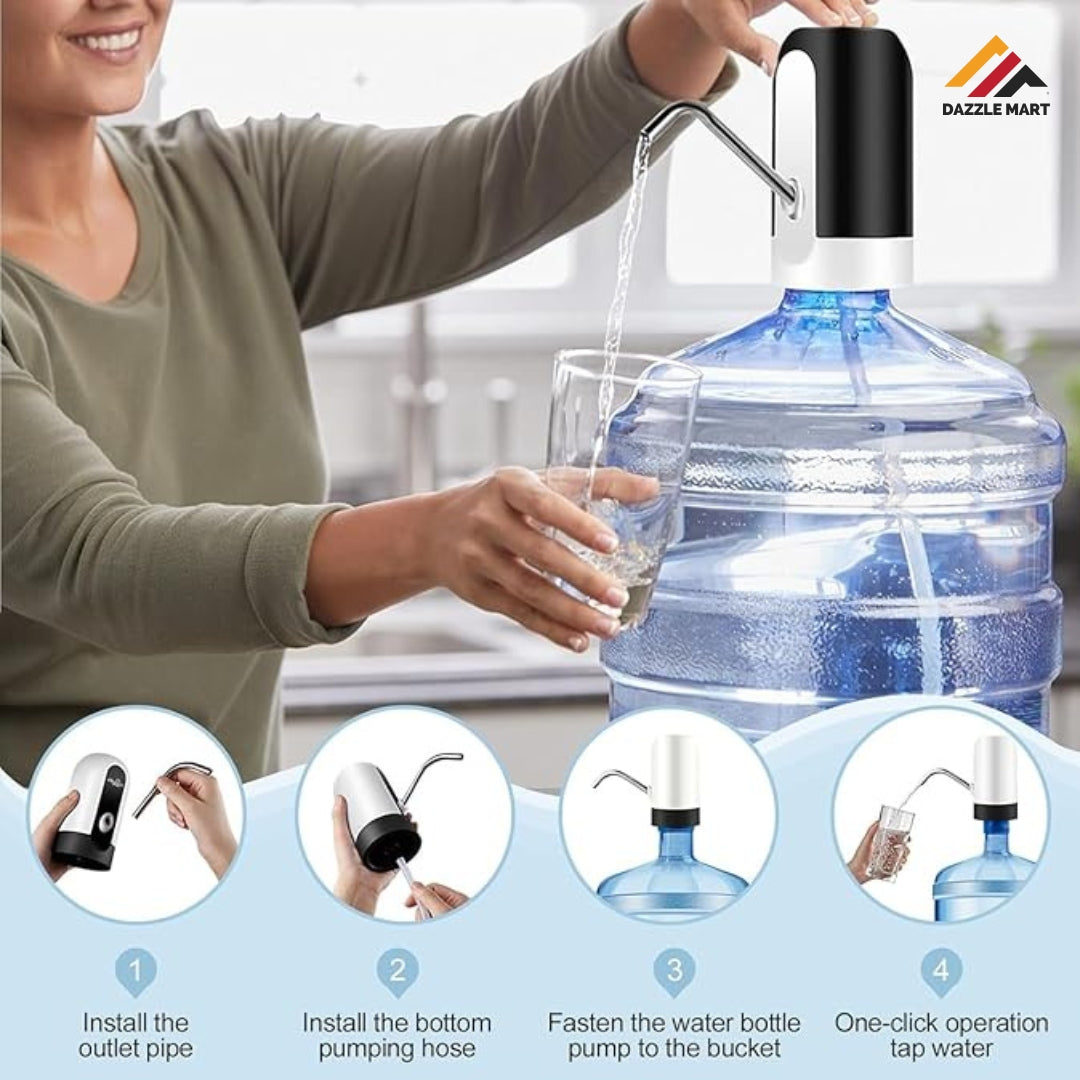 DAZZLE MART

1
Install the outlet pipe

2
Install the bottom pumping hose

3
Fasten the water bottle pump to the bucket

4
One-click operation tap water